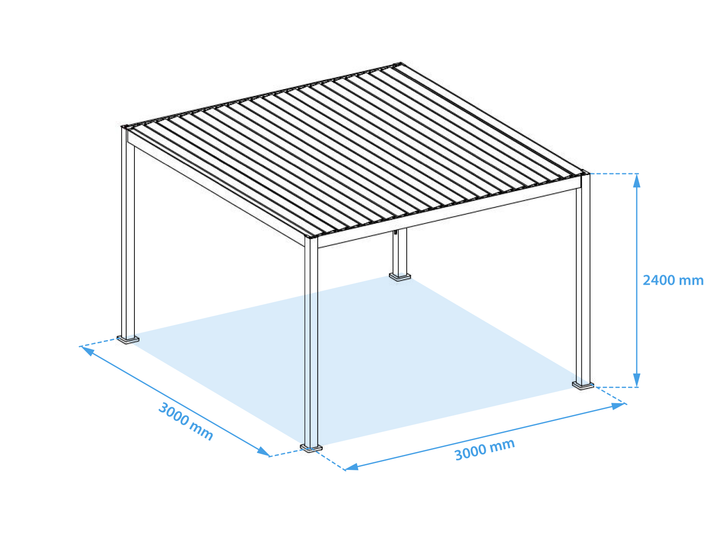 2400 mm

3000 mm

3000 mm